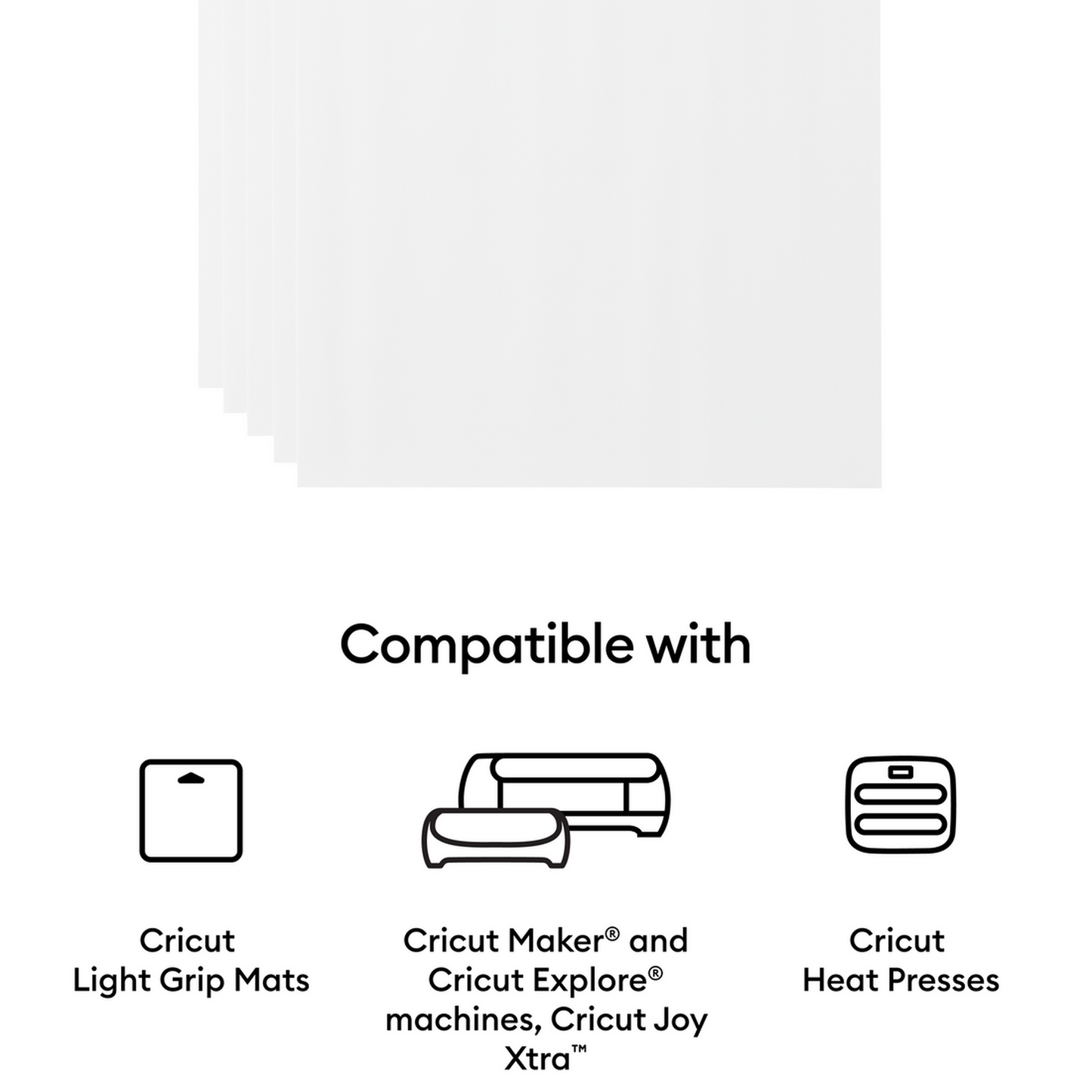 Compatible with

Cricut Light Grip Mats

Cricut Maker® and Cricut Explore® machines, Cricut Joy Xtra™

Cricut Heat Presses