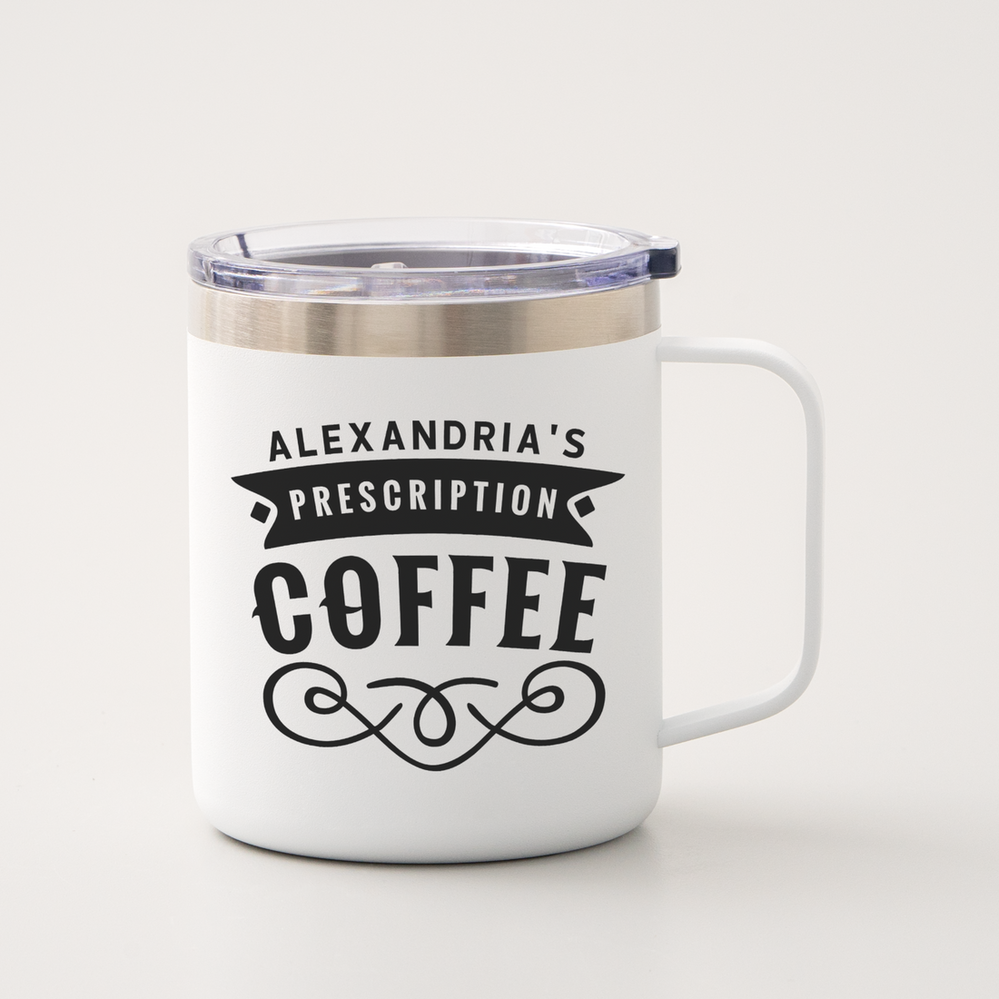 ALEXANDRIA'S
PRESCRIPTION
COFFEE